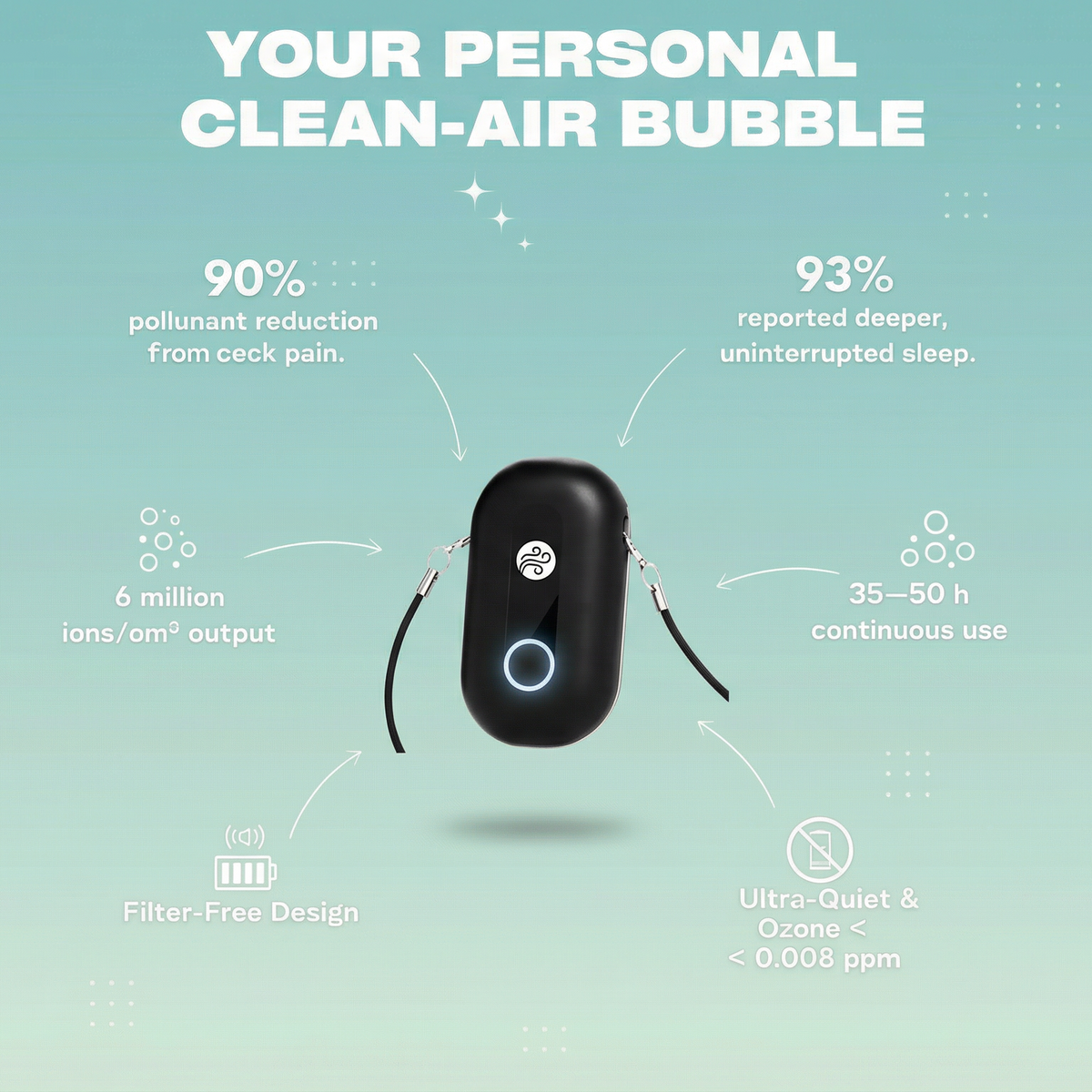 YOUR PERSONAL CLEAN-AIR BUBBLE

90%
pollunant reduction from ceck pain.

93%
reported deeper, uninterrupted sleep.

6 million
ions/om³ output

35—50 h
continuous use

Filter-Free Design

Ultra-Quiet & Ozone <
< 0.008 ppm